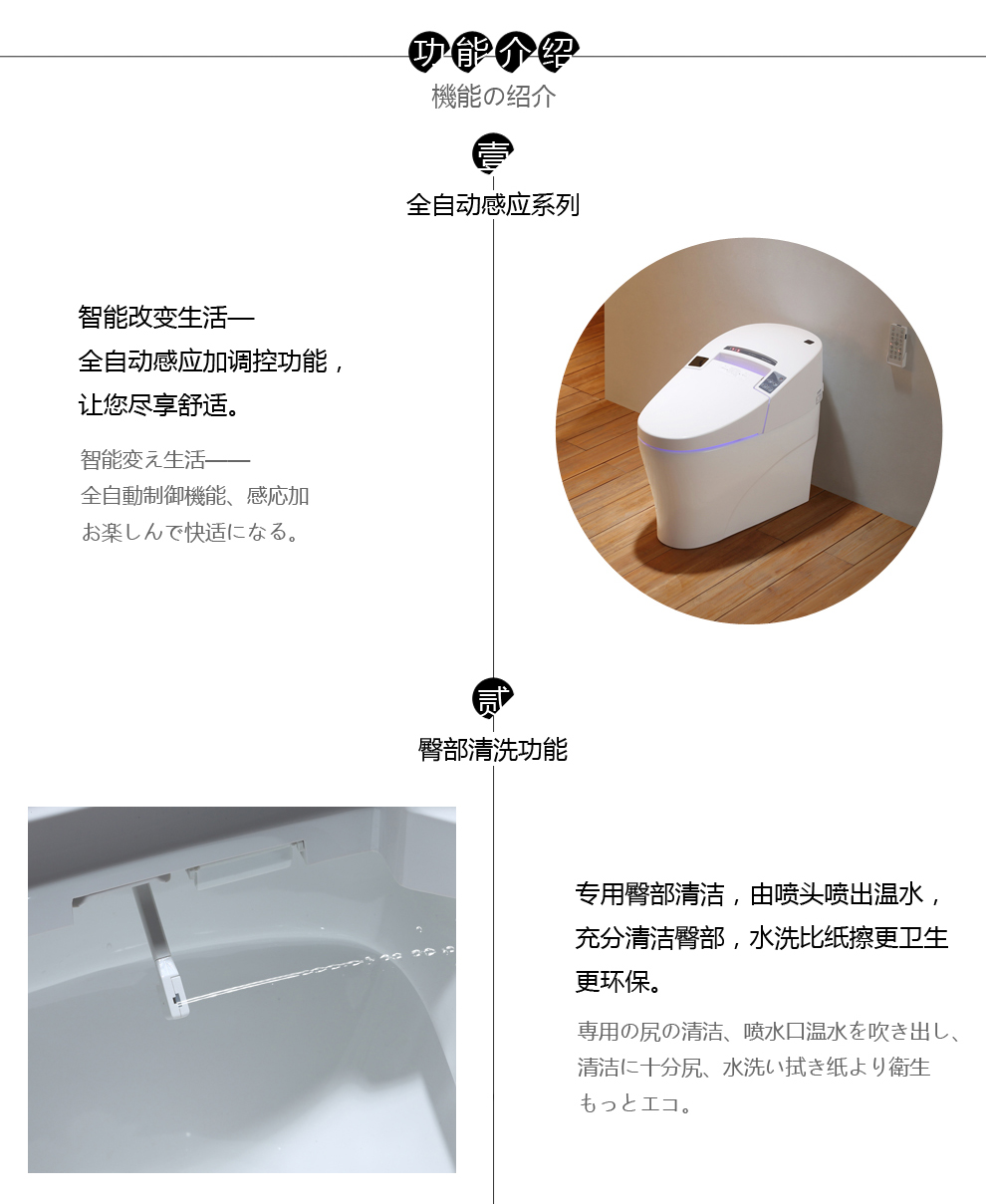 功能介绍
機能の绍介

壹
全自动感应系列

智能改变生活—
全自动感应加调控功能，
让您尽享舒适。

智能変え生活——
全自動制御機能、感応加
お楽しんで快适になる。

贰
臀部清洗功能

专用臀部清洁，由喷头喷出温水，
充分清洁臀部，水洗比纸擦更卫生
更环保。

専用の尻の清洁、喷水口温水を吹き出し、
清洁に十分尻、水洗い拭き纸より衛生
もっとエコ。