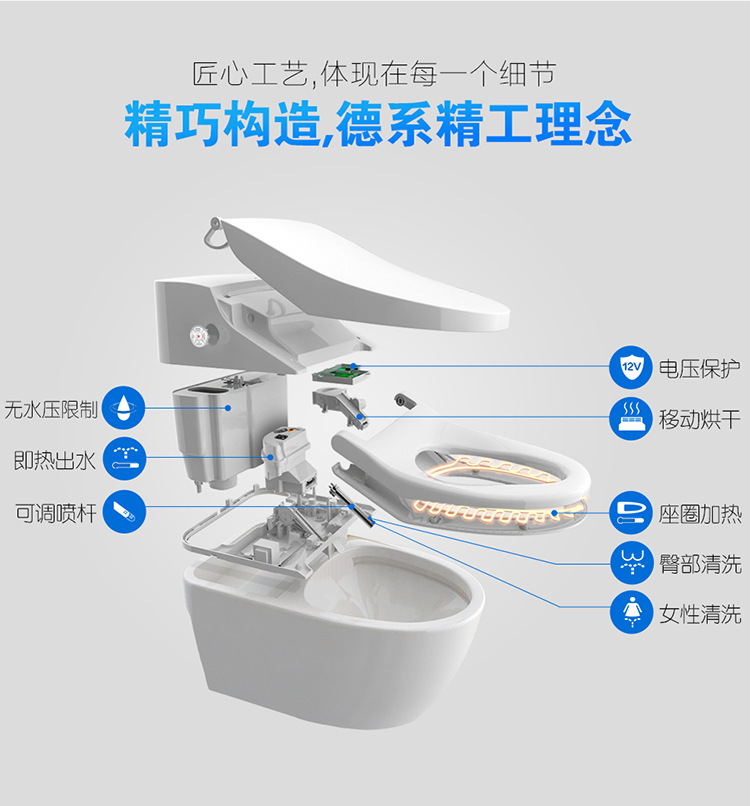 匠心工艺,体现在每一个细节
精巧构造,德系精工理念

无水压限制
即热出水
可调喷杆

12V
电压保护
移动烘干
座圈加热
臀部清洗
女性清洗